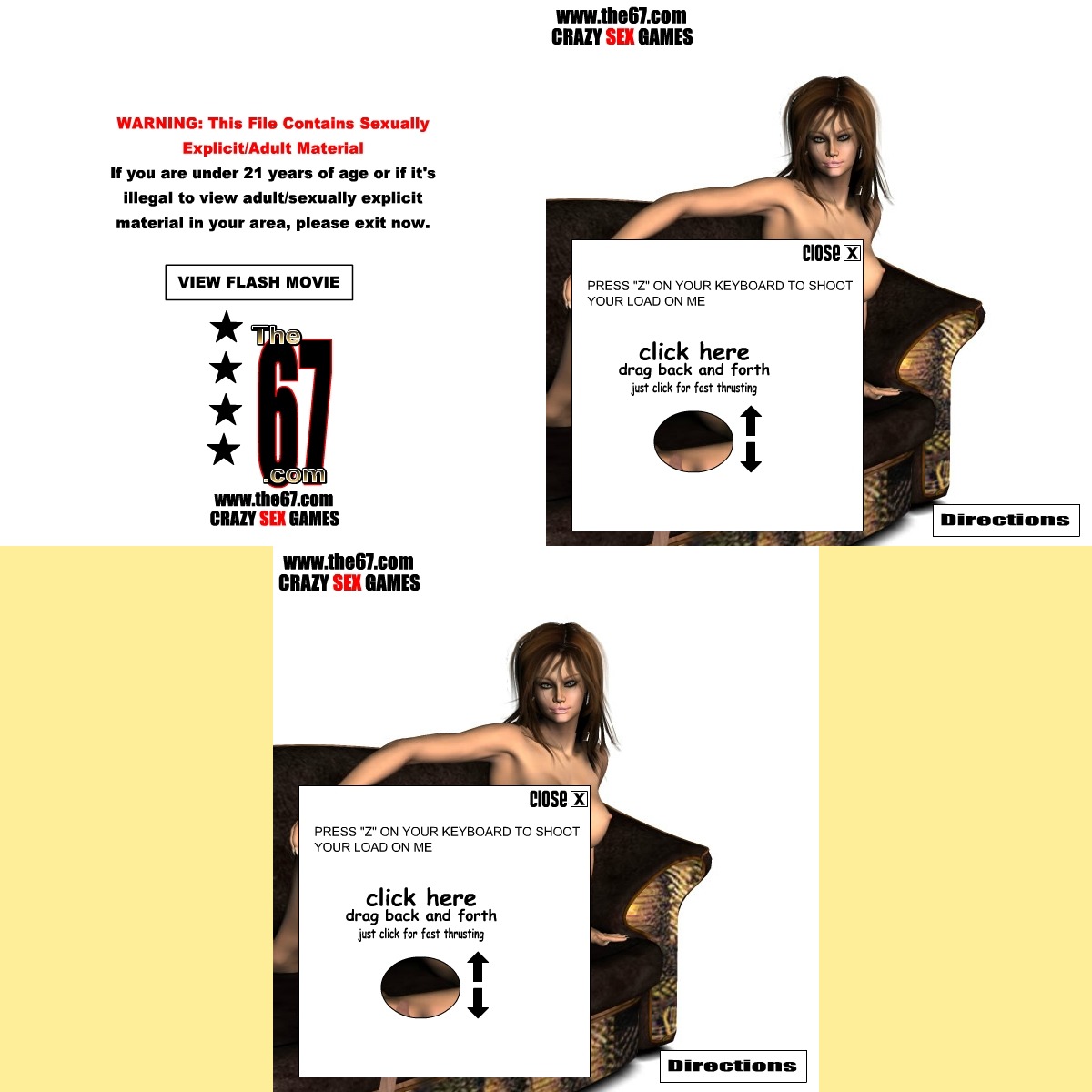 www.the67.com
CRAZY SEX GAMES

WARNING: This File Contains Sexually Explicit/Adult Material
If you are under 21 years of age or if it's illegal to view adult/sexually explicit material in your area, please exit now.

VIEW FLASH MOVIE

The 67 .com
www.the67.com
CRAZY SEX GAMES

close X
PRESS "Z" ON YOUR KEYBOARD TO SHOOT YOUR LOAD ON ME

click here
drag back and forth
just click for fast thrusting

Directions

www.the67.com
CRAZY SEX GAMES

close X
PRESS "Z" ON YOUR KEYBOARD TO SHOOT YOUR LOAD ON ME

click here
drag back and forth
just click for fast thrusting

Directions