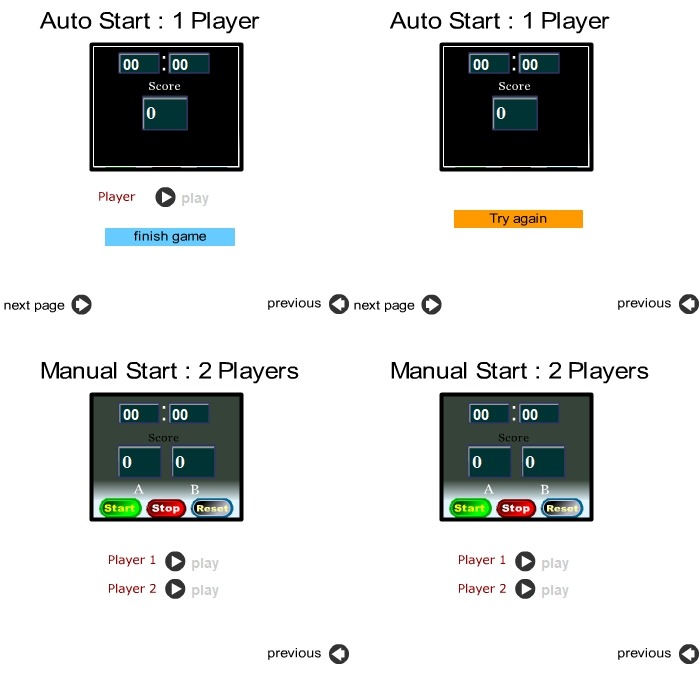 Auto Start : 1 Player

00 : 00

Score

0

Player play

finish game

next page

previous

Auto Start : 1 Player

00 : 00

Score

0

Try again

next page

previous

Manual Start : 2 Players

00 : 00

Score

0 0

A B

Start Stop Reset

Player 1 play

Player 2 play

previous

Manual Start : 2 Players

00 : 00

Score

0 0

A B

Start Stop Reset

Player 1 play

Player 2 play

previous